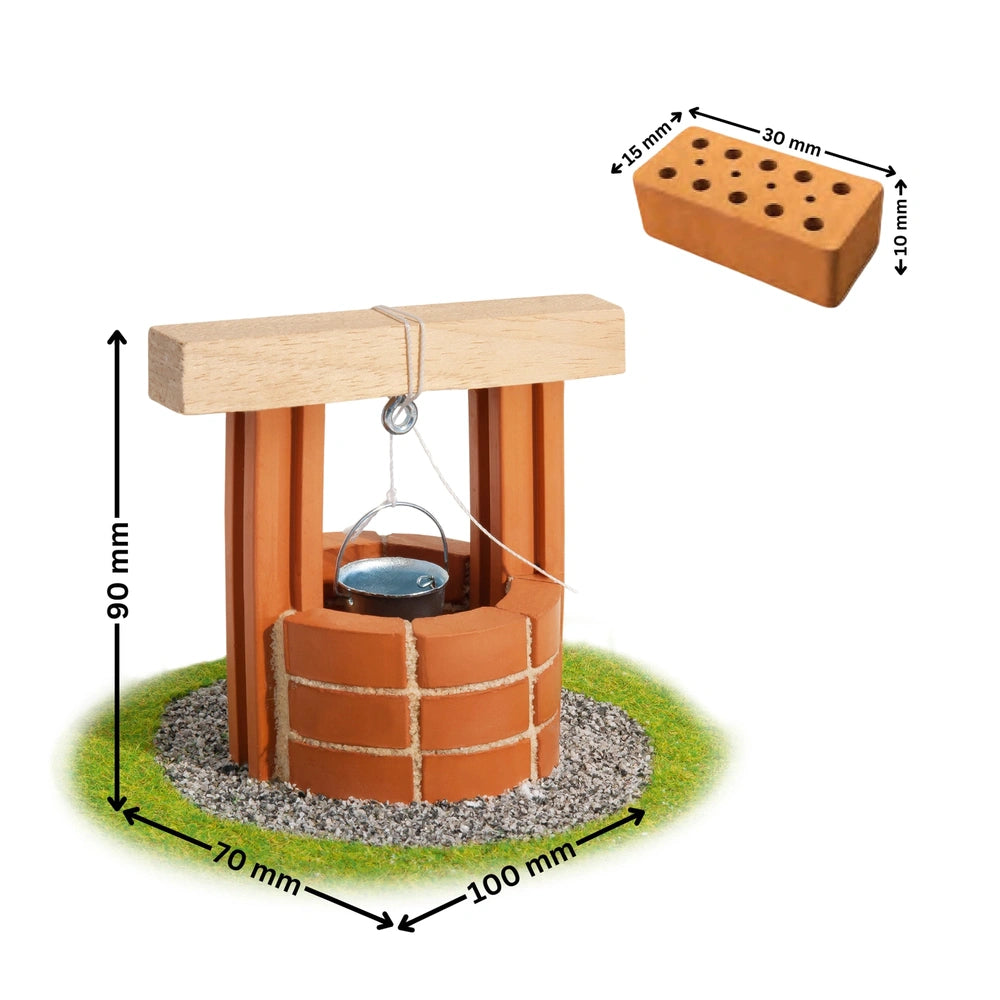 15 mm
30 mm
10 mm
90 mm
70 mm
100 mm